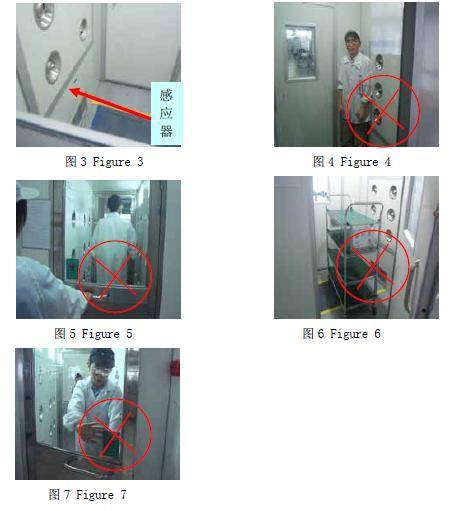 感应器

图 3 Figure 3

图 4 Figure 4

图 5 Figure 5

图 6 Figure 6

图 7 Figure 7